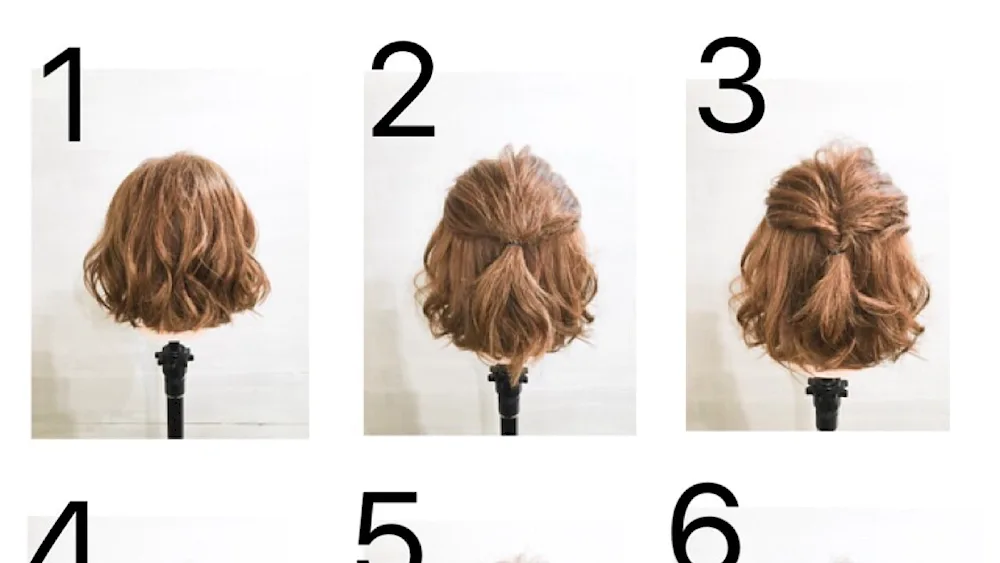 1

2

3

4

5

6