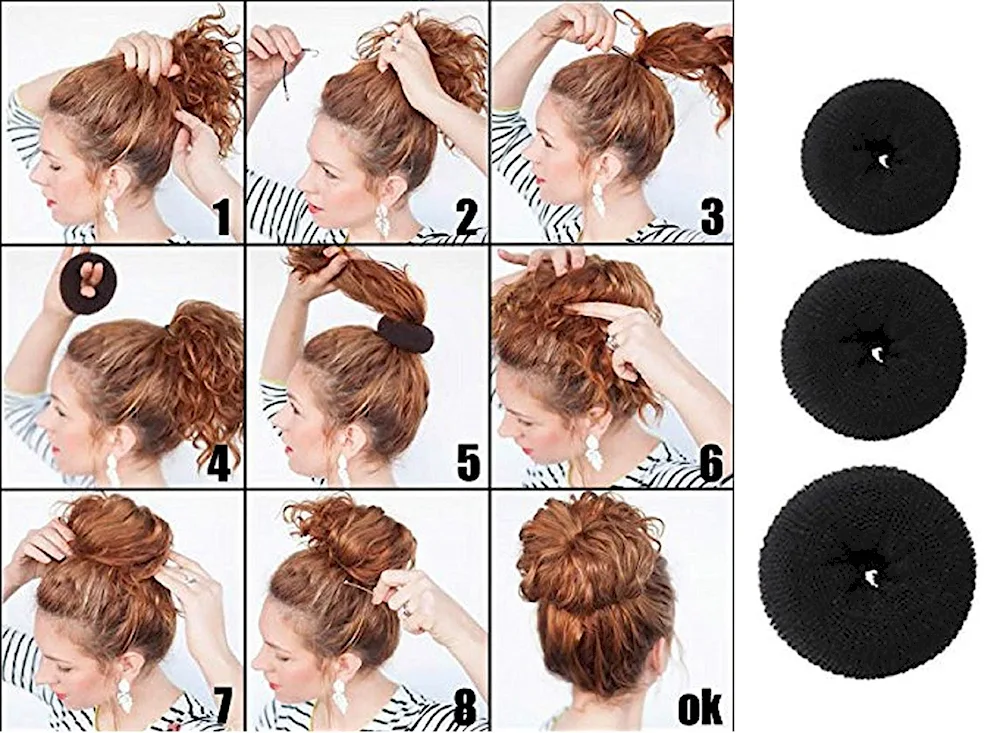 1
2
3
4
5
6
7
8
ok