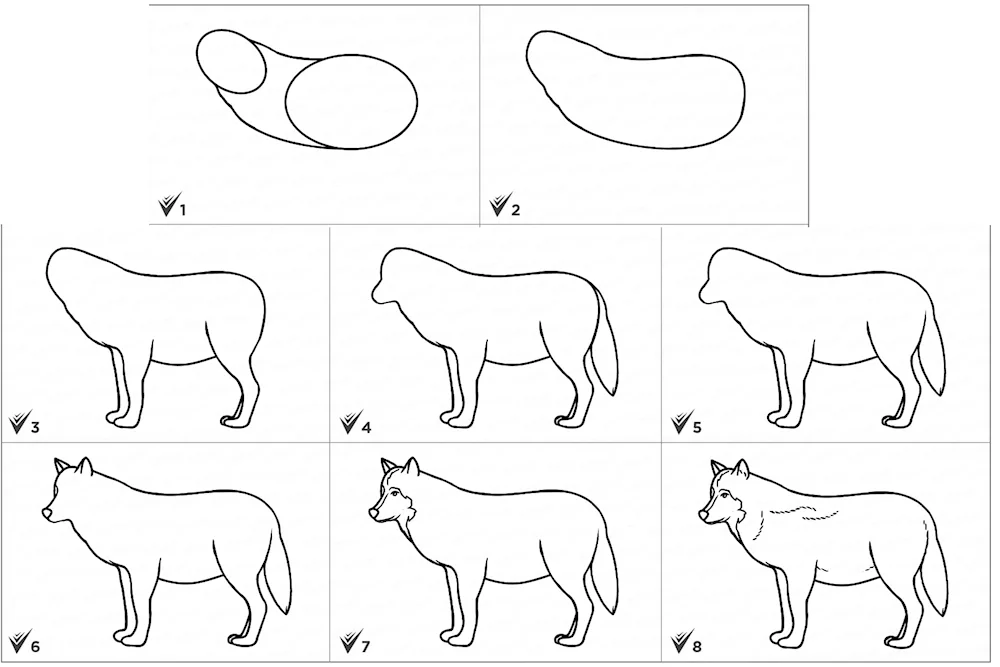 1

2

3

4

5

6

7

8