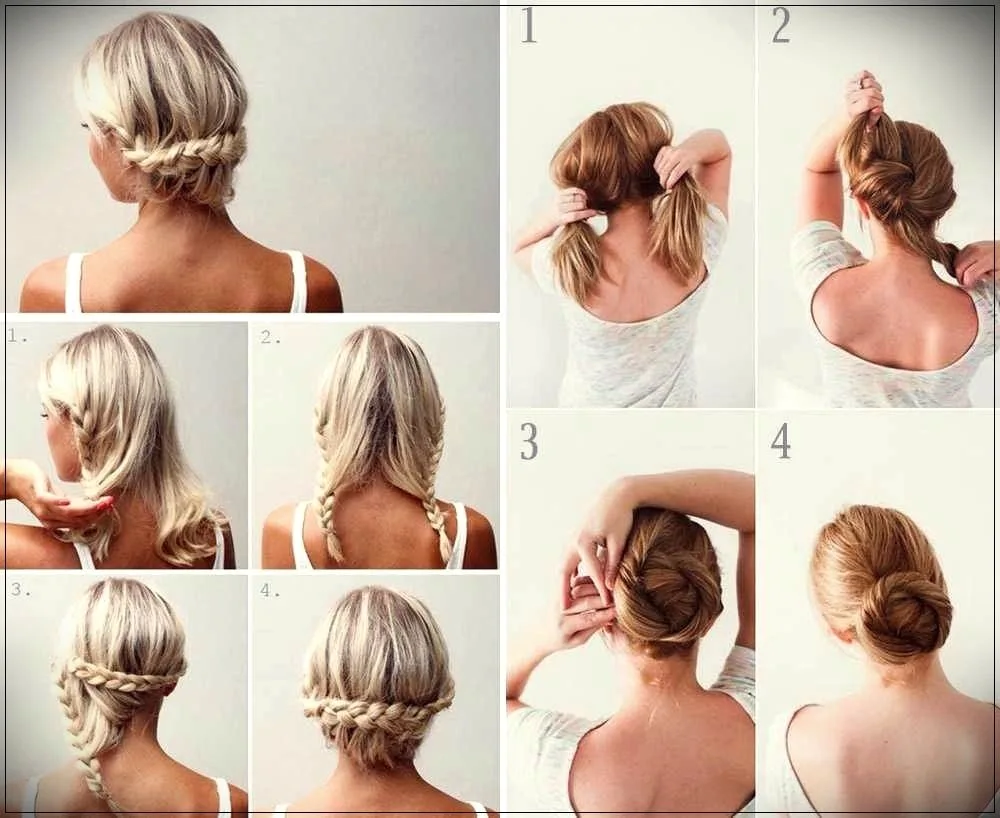 1.

2.

3.

4.

1

2

3

4